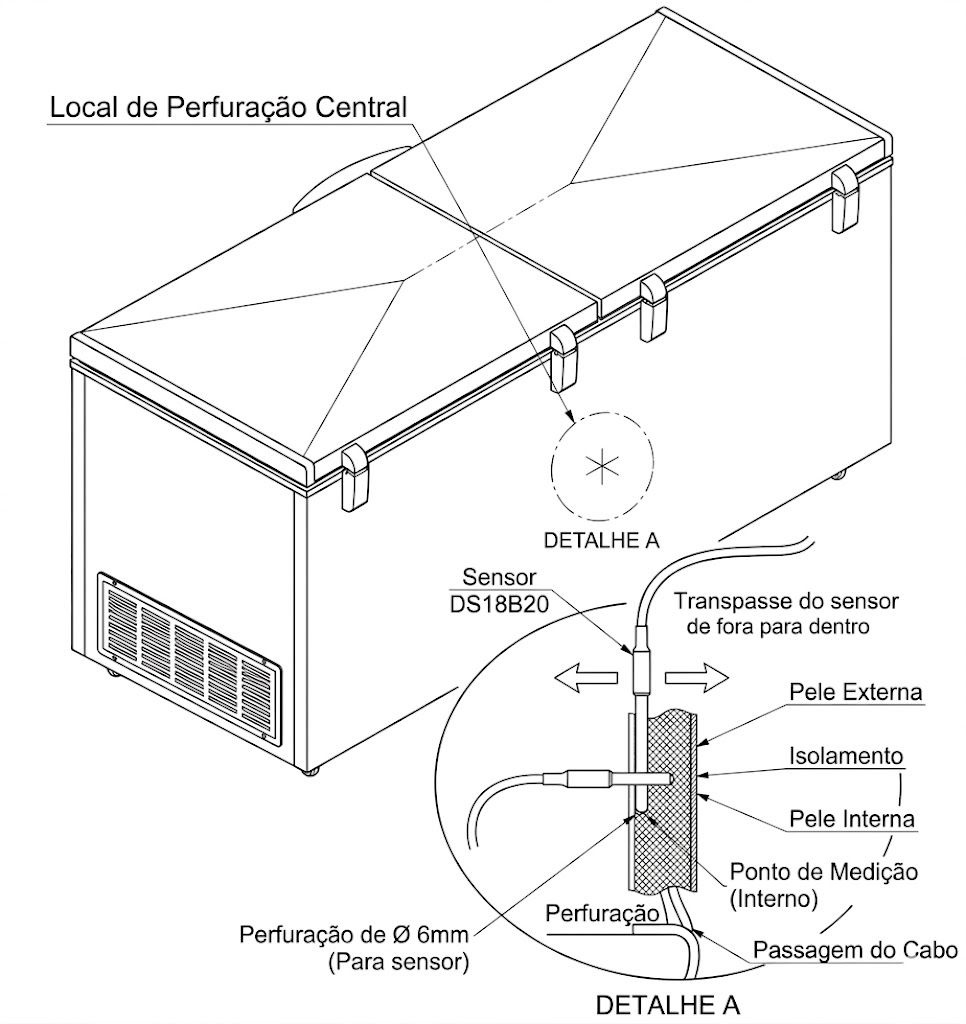 Local de Perfuração Central

DETALHE A

Sensor
DS18B20

Transpasse do sensor
de fora para dentro

Pele Externa

Isolamento

Pele Interna

Ponto de Medição
(Interno)

Perfuração

Perfuração de Ø 6mm
(Para sensor)

Passagem do Cabo

DETALHE A