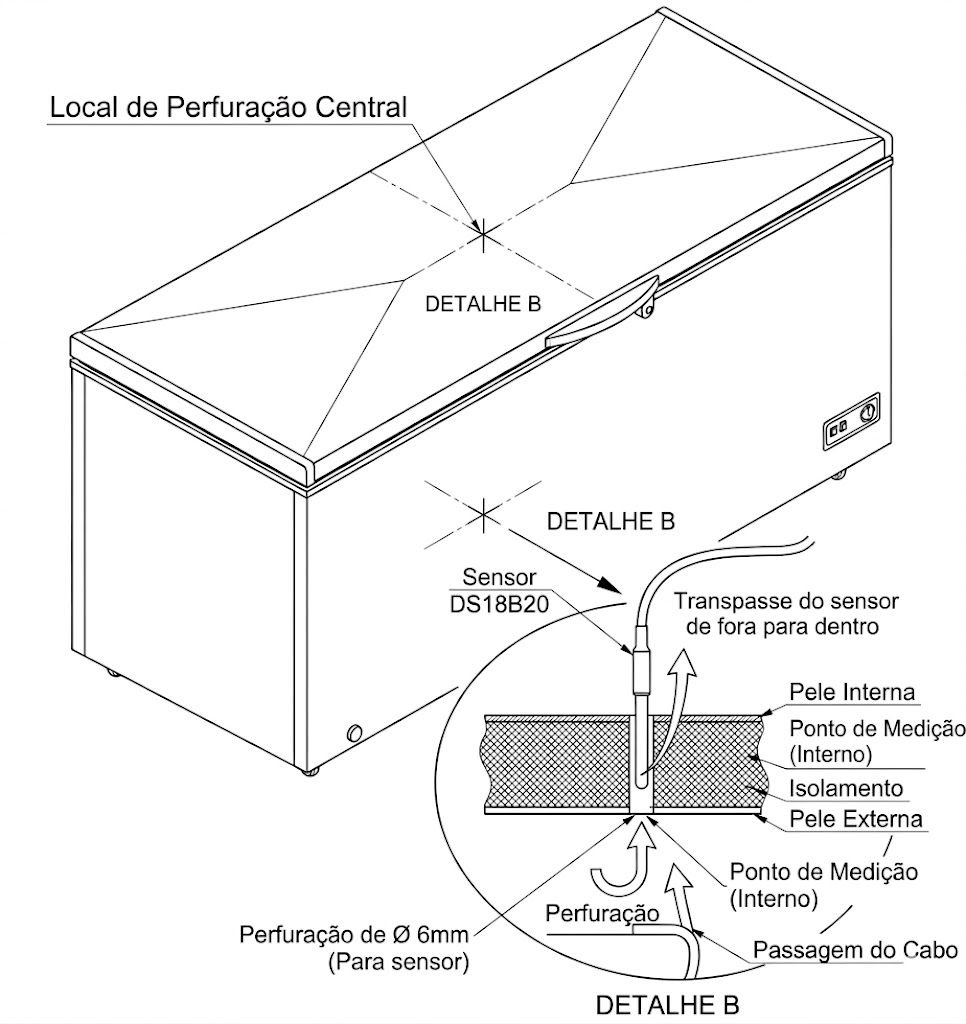 Local de Perfuração Central

DETALHE B

DETALHE B

Sensor
DS18B20

Transpasse do sensor
de fora para dentro

Pele Interna

Ponto de Medição
(Interno)

Isolamento

Pele Externa

Ponto de Medição
(Interno)

Perfuração

Perfuração de Ø 6mm
(Para sensor)

Passagem do Cabo

DETALHE B